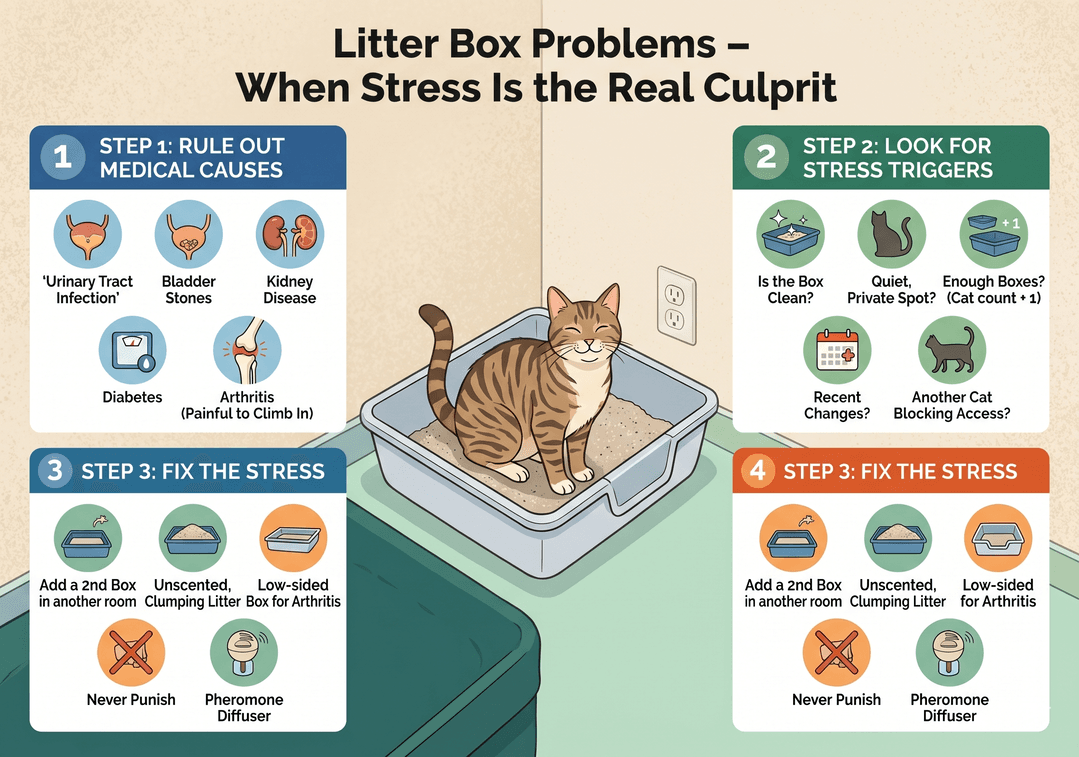 Litter Box Problems – When Stress Is the Real Culprit

1 STEP 1: RULE OUT MEDICAL CAUSES

'Urinary Tract Infection'

Bladder Stones

Kidney Disease

Diabetes

Arthritis (Painful to Climb In)

2 STEP 2: LOOK FOR STRESS TRIGGERS

Is the Box Clean?

Quiet, Private Spot?

+1

Enough Boxes? (Cat count + 1)

Recent Changes?

Another Cat Blocking Access?

3 STEP 3: FIX THE STRESS

Add a 2nd Box in another room

Unscented, Clumping Litter

Low-sided Box for Arthritis

Never Punish

Pheromone Diffuser

4 STEP 3: FIX THE STRESS

Add a 2nd Box in another room

Unscented, Clumping Litter

Low-sided for Arthritis

Never Punish

Pheromone Diffuser